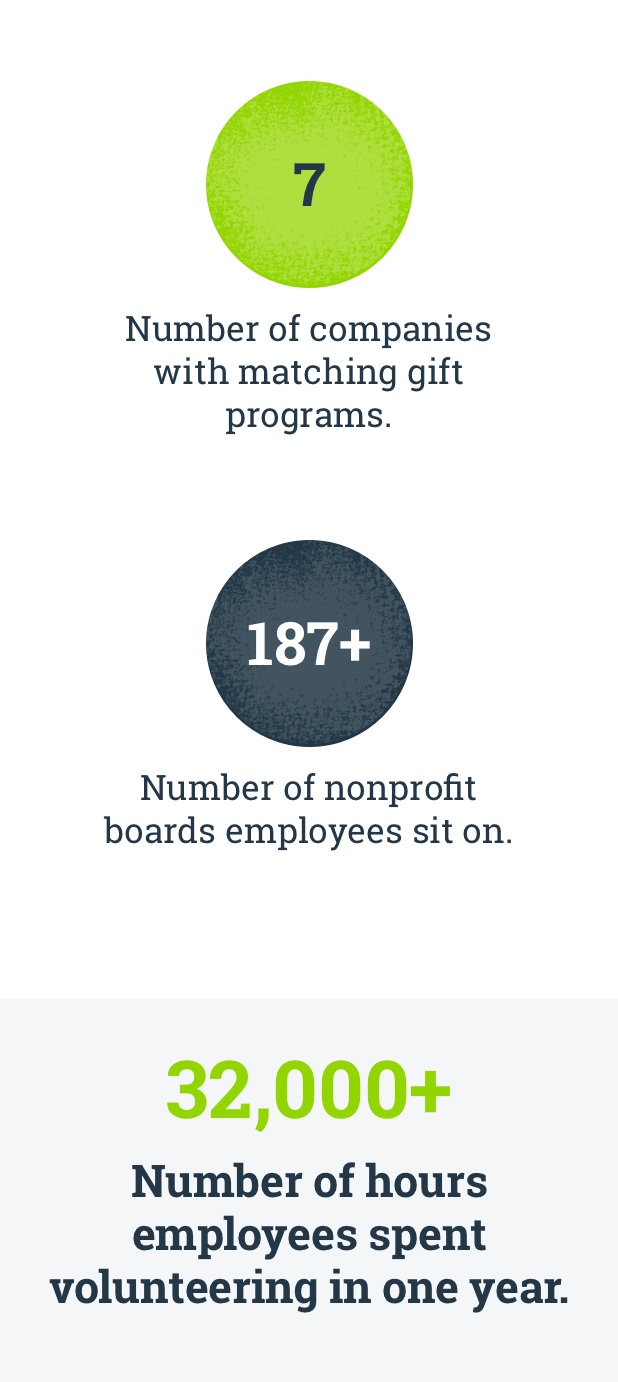 7

Number of companies with matching gift programs.

187+

Number of nonprofit boards employees sit on.

32,000+

Number of hours employees spent volunteering in one year.